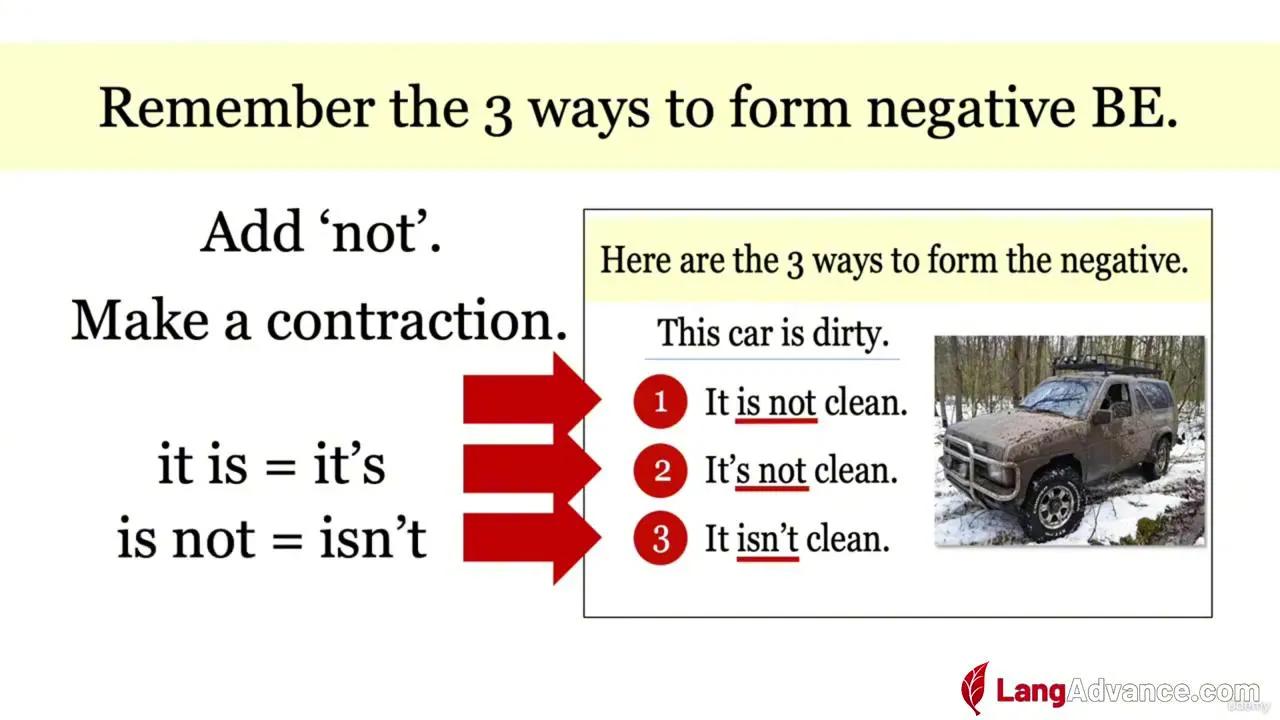 Remember the 3 ways to form negative BE.

Add ‘not’.

Make a contraction.

it is = it’s
is not = isn’t

Here are the 3 ways to form the negative.

This car is dirty.

1 It is not clean.
2 It’s not clean.
3 It isn’t clean.

LangAdvance.com