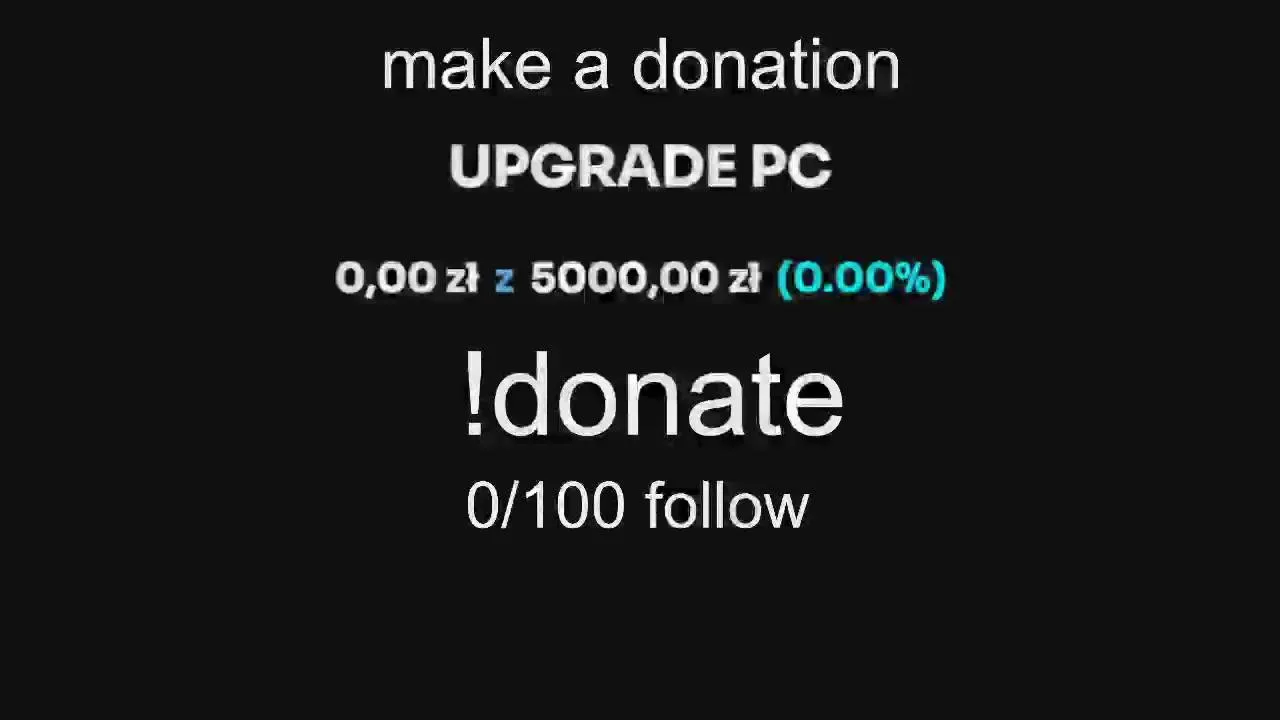 make a donation

UPGRADE PC

0,00 zł z 5000,00 zł (0.00%)

!donate

0/100 follow