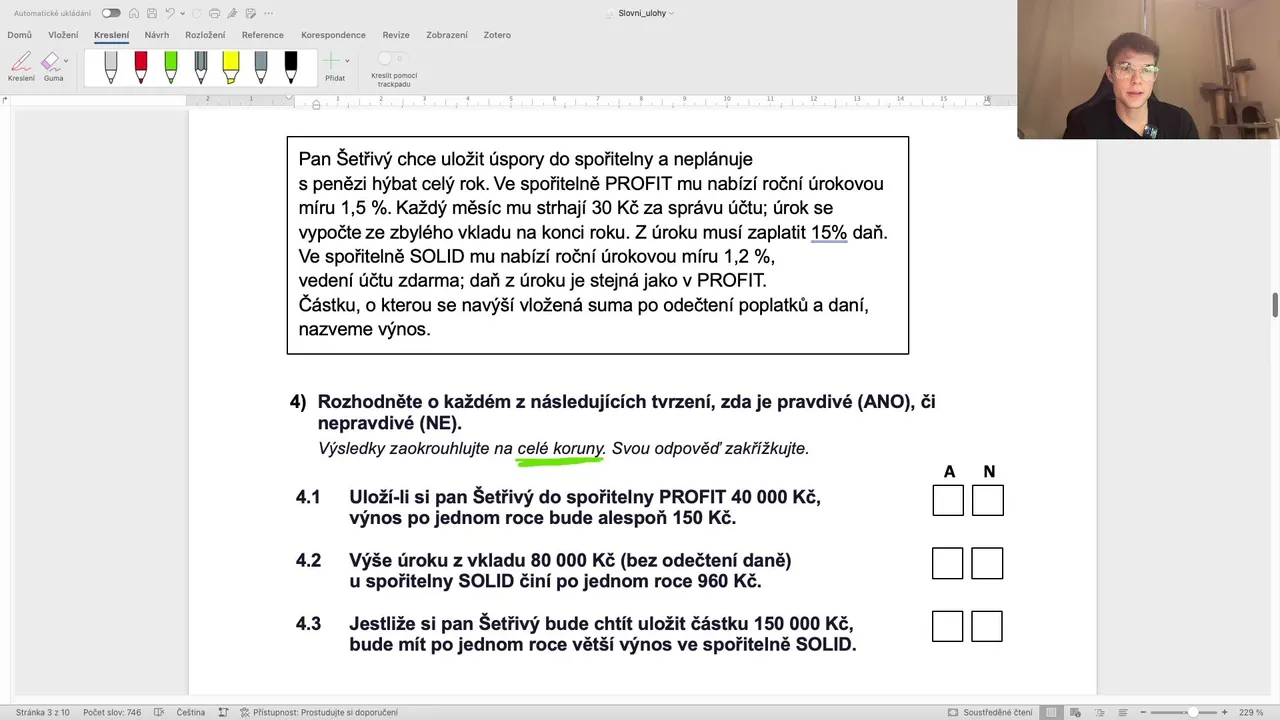 Automatické ukládání Slovni_ulohy

Domů Vložení Kreslení Návrh Rozložení Reference Korespondence Revize Zobrazení Zotero

Kreslení Guma Přidat Kreslit pomocí trackpadu

Pan Šetřivý chce uložit úspory do spořitelny a neplánuje s penězi hýbat celý rok. Ve spořitelně PROFIT mu nabízí roční úrokovou míru 1,5 %. Každý měsíc mu strhají 30 Kč za správu účtu; úrok se vypočte ze zbylého vkladu na konci roku. Z úroku musí zaplatit 15% daň.
Ve spořitelně SOLID mu nabízí roční úrokovou míru 1,2 %, vedení účtu zdarma; daň z úroku je stejná jako v PROFIT.
Částku, o kterou se navýší vložená suma po odečtení poplatků a daní, nazveme výnos.

4) Rozhodněte o každém z následujících tvrzení, zda je pravdivé (ANO), či nepravdivé (NE).
Výsledky zaokrouhlujte na celé koruny. Svou odpověď zakřížkujte.

A N

4.1 Uloží-li si pan Šetřivý do spořitelny PROFIT 40 000 Kč, výnos po jednom roce bude alespoň 150 Kč.

4.2 Výše úroku z vkladu 80 000 Kč (bez odečtení daně) u spořitelny SOLID činí po jednom roce 960 Kč.

4.3 Jestliže si pan Šetřivý bude chtít uložit částku 150 000 Kč, bude mít po jednom roce větší výnos ve spořitelně SOLID.

Stránka 3 z 10 Počet slov: 746 Čeština Přístupnost: Prostudujte si doporučení Soustředěné čtení 229 %