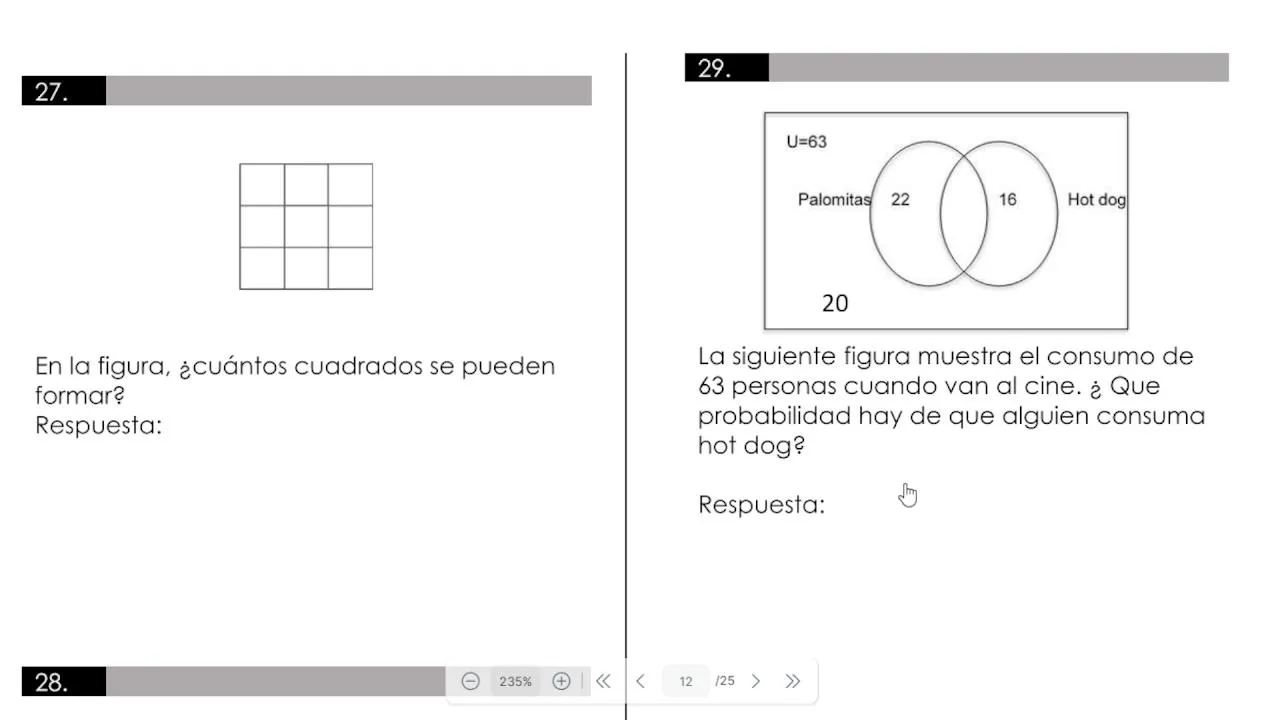 27.

En la figura, ¿cuántos cuadrados se pueden formar?
Respuesta:

28.

29.

U=63
Palomitas 22 16 Hot dog
20

La siguiente figura muestra el consumo de 63 personas cuando van al cine. ¿ Que probabilidad hay de que alguien consuma hot dog?

Respuesta:

235%
12 /25