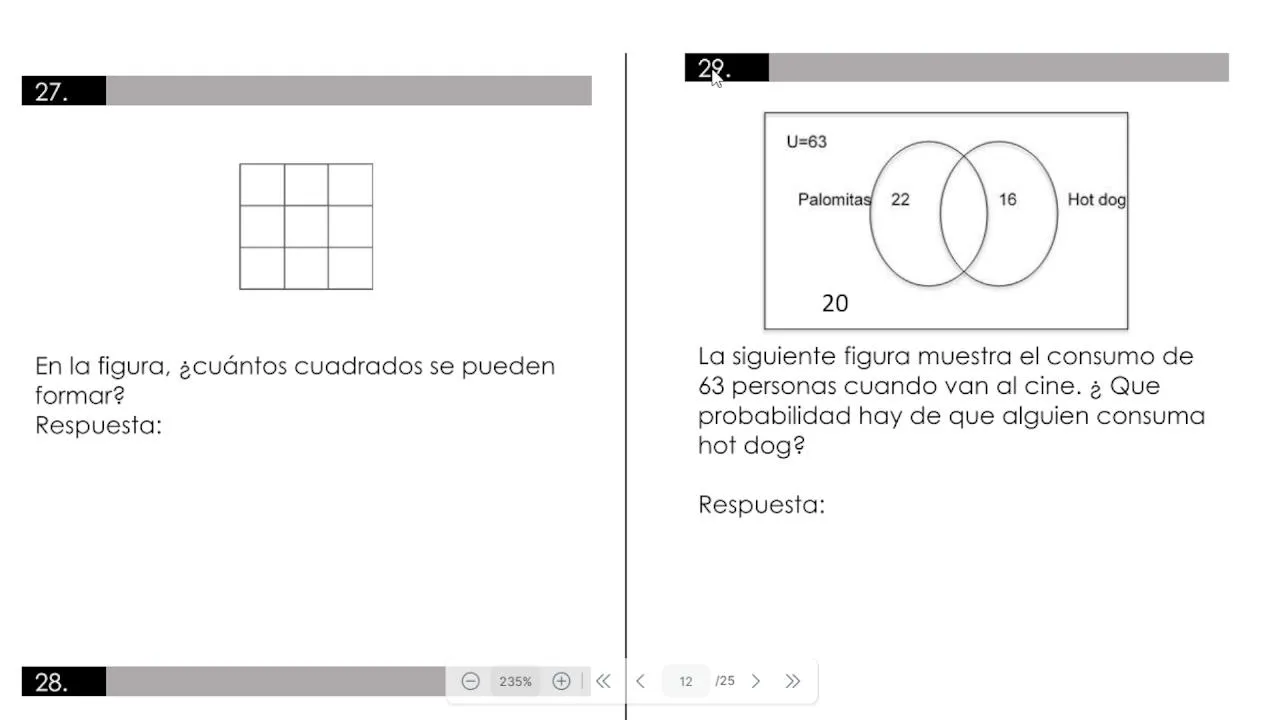 27.

En la figura, ¿cuántos cuadrados se pueden formar?
Respuesta:

28.

29.

U=63
Palomitas 22 16 Hot dog
20

La siguiente figura muestra el consumo de 63 personas cuando van al cine. ¿ Que probabilidad hay de que alguien consuma hot dog?

Respuesta:

235%
12 /25