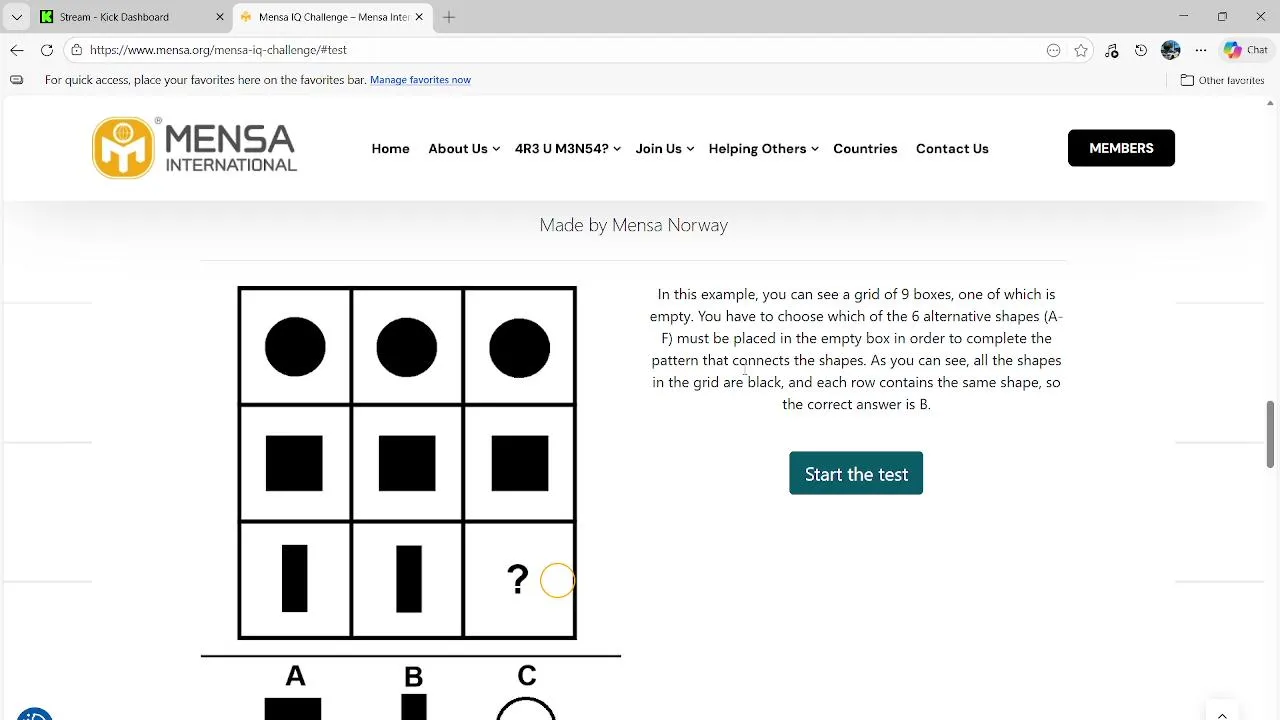 Stream - Kick Dashboard
Mensa IQ Challenge – Mensa Inter
https://www.mensa.org/mensa-iq-challenge/#test
Chat
For quick access, place your favorites here on the favorites bar. Manage favorites now
Other favorites

MENSA INTERNATIONAL
Home About Us 4R3 U M3N54? Join Us Helping Others Countries Contact Us
MEMBERS

Made by Mensa Norway

?

A B C

In this example, you can see a grid of 9 boxes, one of which is empty. You have to choose which of the 6 alternative shapes (A-F) must be placed in the empty box in order to complete the pattern that connects the shapes. As you can see, all the shapes in the grid are black, and each row contains the same shape, so the correct answer is B.

Start the test